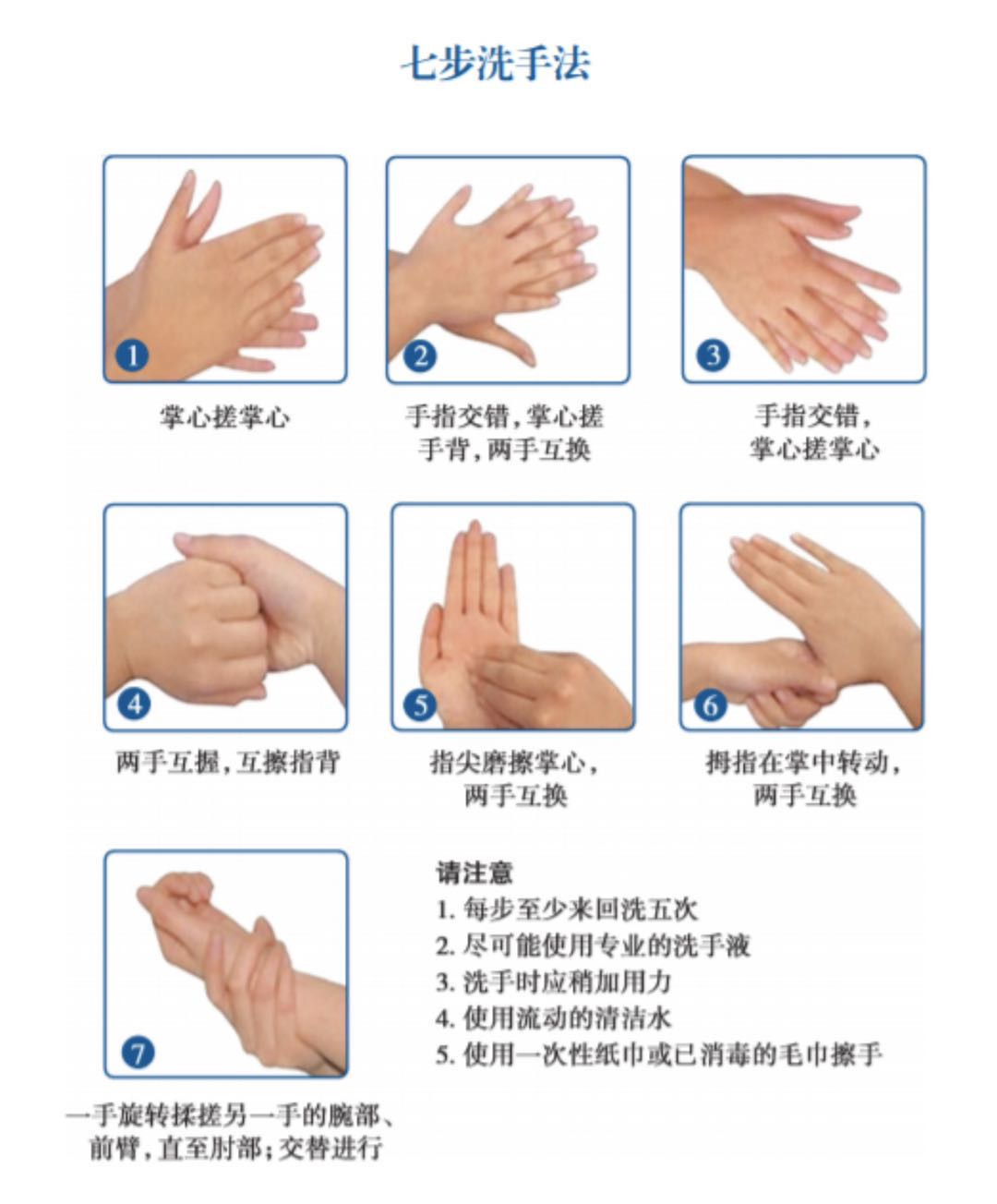 七步洗手法

1
掌心搓掌心

2
手指交错，掌心搓手背，两手互换

3
手指交错，掌心搓掌心

4
两手互握，互擦指背

5
指尖磨擦掌心，两手互换

6
拇指在掌中转动，两手互换

7
一手旋转揉搓另一手的腕部、前臂，直至肘部；交替进行

请注意
1. 每步至少来回洗五次
2. 尽可能使用专业的洗手液
3. 洗手时应稍加用力
4. 使用流动的清洁水
5. 使用一次性纸巾或已消毒的毛巾擦手